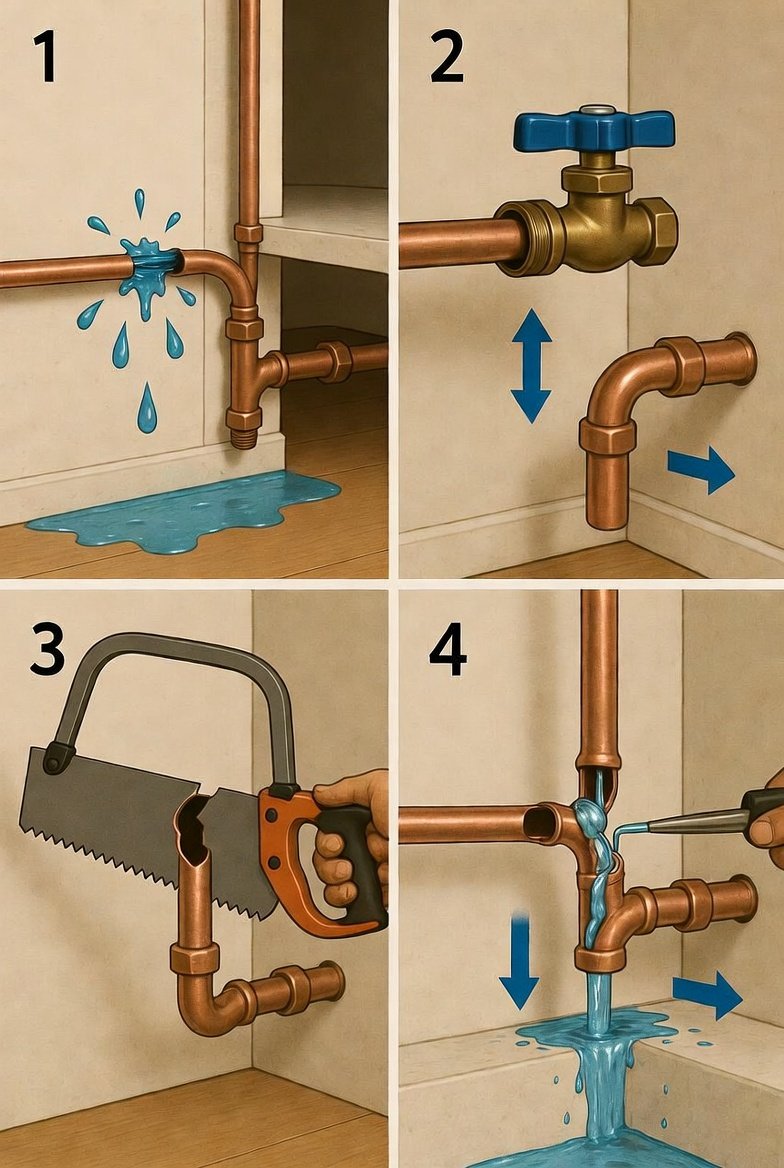 1

2

3

4